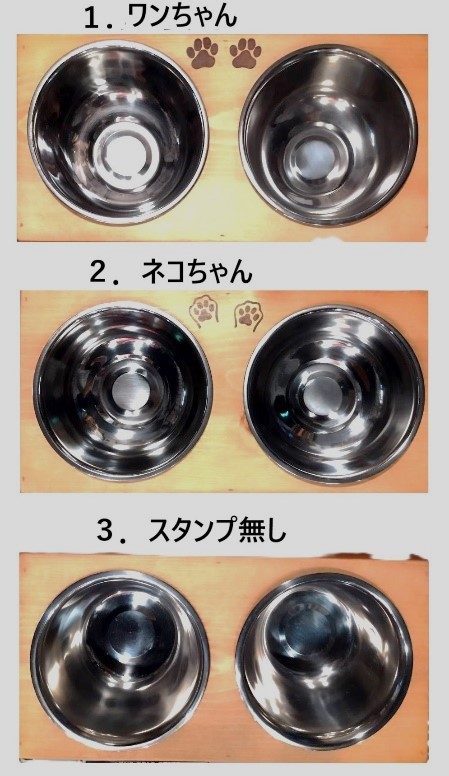 1．ワンちゃん

2．ネコちゃん

3．スタンプ無し